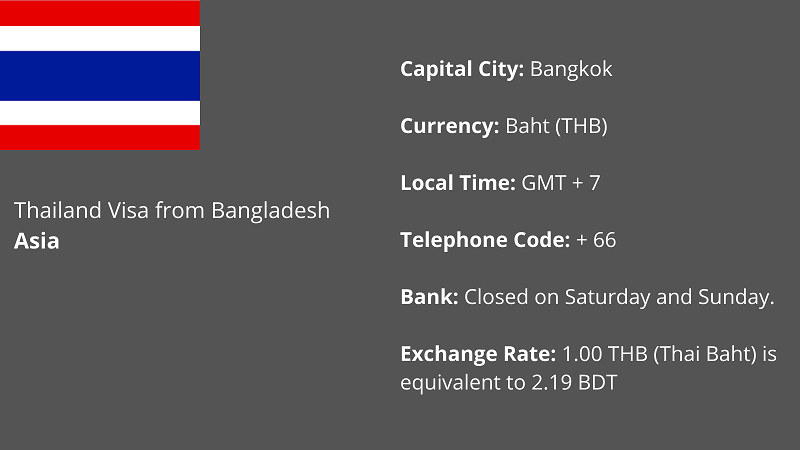 Thailand Visa from Bangladesh
Asia

Capital City: Bangkok

Currency: Baht (THB)

Local Time: GMT + 7

Telephone Code: + 66

Bank: Closed on Saturday and Sunday.

Exchange Rate: 1.00 THB (Thai Baht) is equivalent to 2.19 BDT